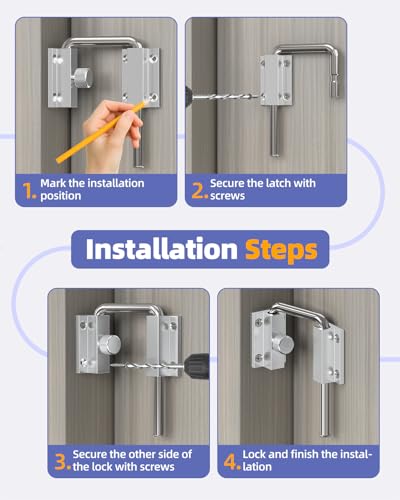 1. Mark the installation position

2. Secure the latch with screws

Installation Steps

3. Secure the other side of the lock with screws

4. Lock and finish the installation