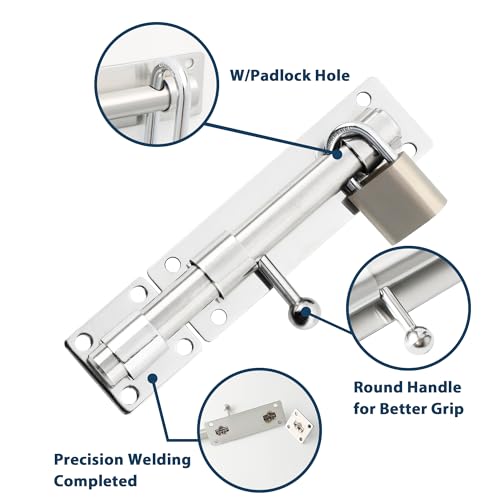 W/Padlock Hole

Round Handle for Better Grip

Precision Welding Completed