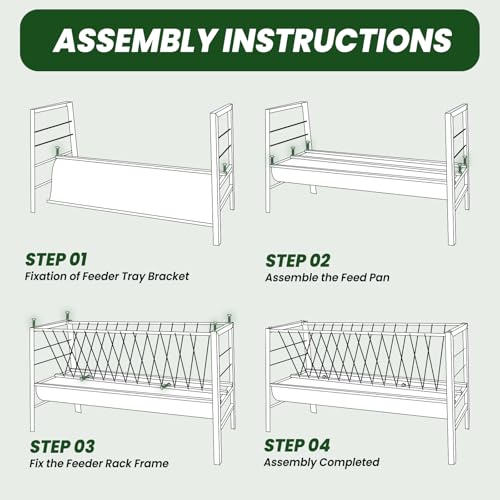 ASSEMBLY INSTRUCTIONS

STEP 01
Fixation of Feeder Tray Bracket

STEP 02
Assemble the Feed Pan

STEP 03
Fix the Feeder Rack Frame

STEP 04
Assembly Completed