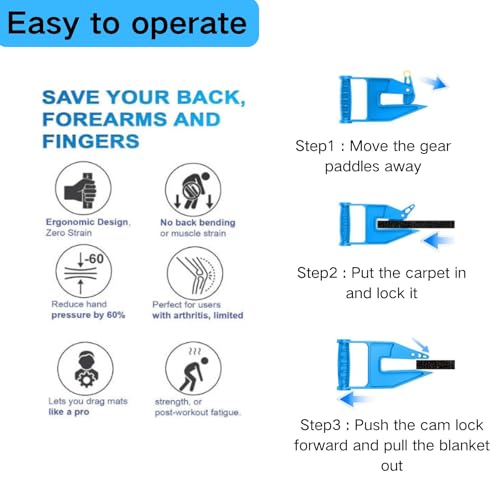 Easy to operate

SAVE YOUR BACK, FOREARMS AND FINGERS

Ergonomic Design, Zero Strain

No back bending or muscle strain

-60

Reduce hand pressure by 60%

Perfect for users with arthritis, limited

Lets you drag mats like a pro

strength, or post-workout fatigue.

Step1 : Move the gear paddles away

Step2 : Put the carpet in and lock it

Step3 : Push the cam lock forward and pull the blanket out