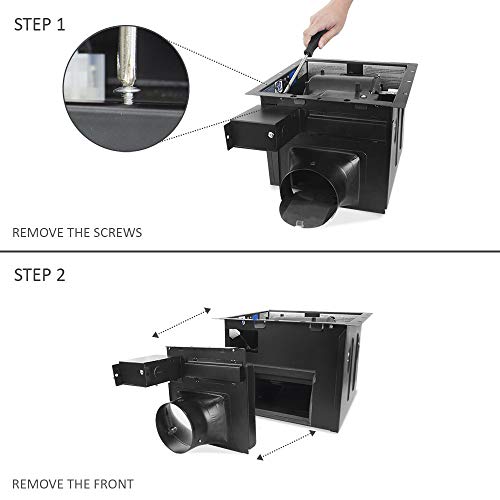 STEP 1

REMOVE THE SCREWS

STEP 2

REMOVE THE FRONT