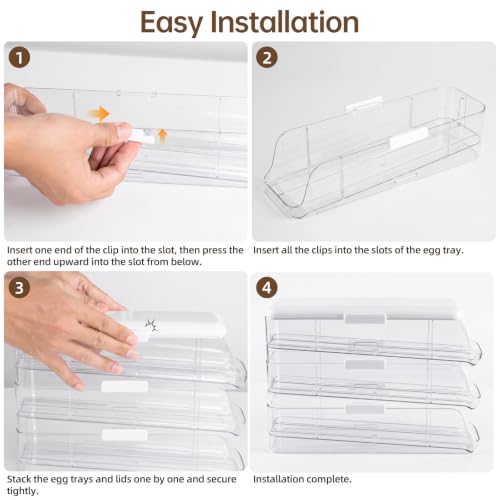 Easy Installation

1

Insert one end of the clip into the slot, then press the other end upward into the slot from below.

2

Insert all the clips into the slots of the egg tray.

3

Stack the egg trays and lids one by one and secure tightly.

4

Installation complete.