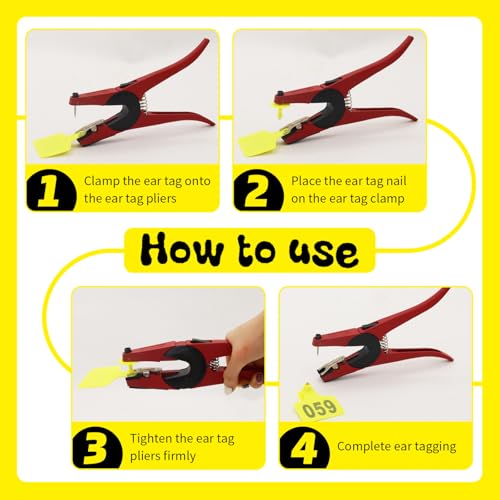 1 Clamp the ear tag onto the ear tag pliers

2 Place the ear tag nail on the ear tag clamp

How to use

3 Tighten the ear tag pliers firmly

059

4 Complete ear tagging