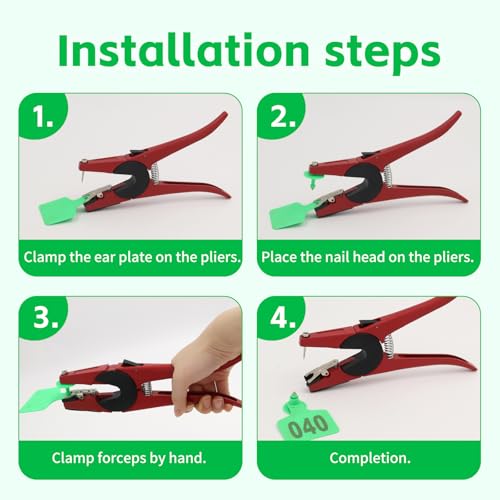 Installation steps

1.

Clamp the ear plate on the pliers.

2.

Place the nail head on the pliers.

3.

Clamp forceps by hand.

4.

040

Completion.