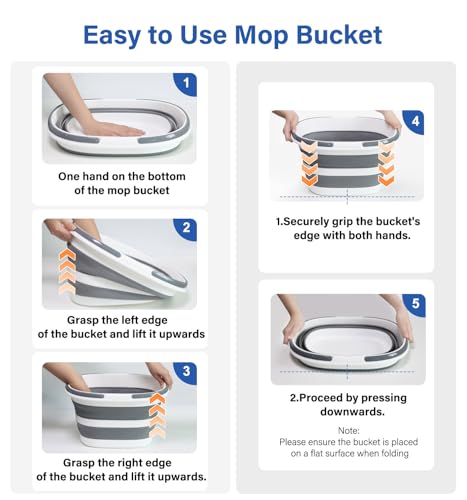 Easy to Use Mop Bucket

1

One hand on the bottom of the mop bucket

2

Grasp the left edge of the bucket and lift it upwards

3

Grasp the right edge of the bucket and lift it upwards.

4

1.Securely grip the bucket's edge with both hands.

5

2.Proceed by pressing downwards.

Note:
Please ensure the bucket is placed on a flat surface when folding