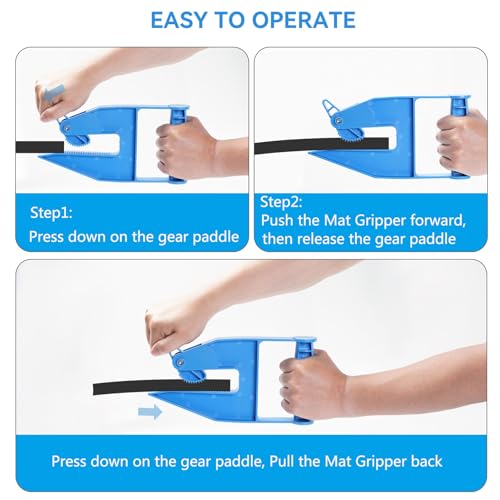 EASY TO OPERATE

Step1:
Press down on the gear paddle

Step2:
Push the Mat Gripper forward, then release the gear paddle

Press down on the gear paddle, Pull the Mat Gripper back