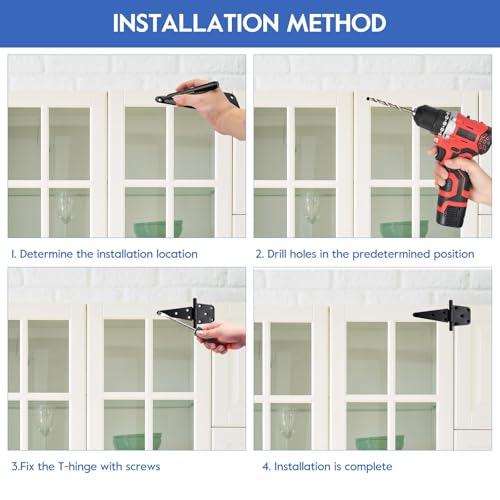 INSTALLATION METHOD

1. Determine the installation location

2. Drill holes in the predetermined position

3.Fix the T-hinge with screws

4. Installation is complete