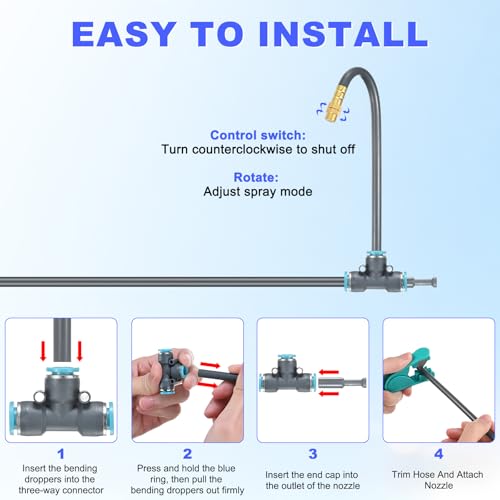 EASY TO INSTALL

Control switch:
Turn counterclockwise to shut off

Rotate:
Adjust spray mode

1
Insert the bending droppers into the three-way connector

2
Press and hold the blue ring, then pull the bending droppers out firmly

3
Insert the end cap into the outlet of the nozzle

4
Trim Hose And Attach Nozzle