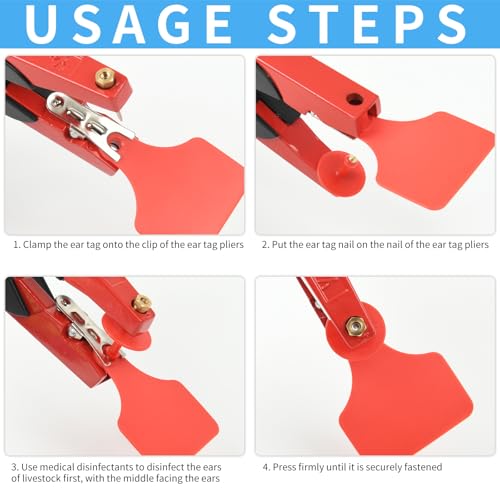 USAGE STEPS

1. Clamp the ear tag onto the clip of the ear tag pliers

2. Put the ear tag nail on the nail of the ear tag pliers

3. Use medical disinfectants to disinfect the ears of livestock first, with the middle facing the ears

4. Press firmly until it is securely fastened