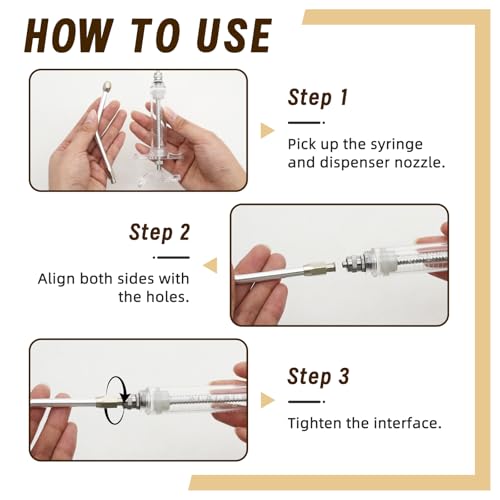 HOW TO USE

Step 1

Pick up the syringe and dispenser nozzle.

Step 2

Align both sides with the holes.

Step 3

Tighten the interface.