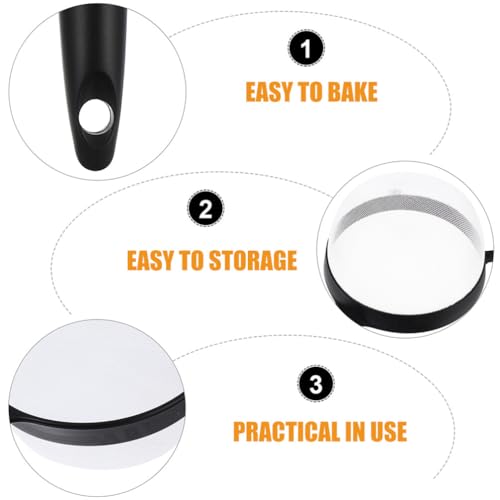 1

EASY TO BAKE

2

EASY TO STORAGE

3

PRACTICAL IN USE