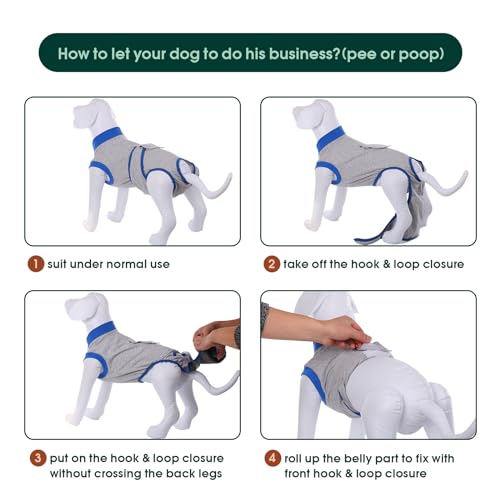 How to let your dog to do his business?(pee or poop)

1 suit under normal use

2 take off the hook & loop closure

3 put on the hook & loop closure without crossing the back legs

4 roll up the belly part to fix with front hook & loop closure