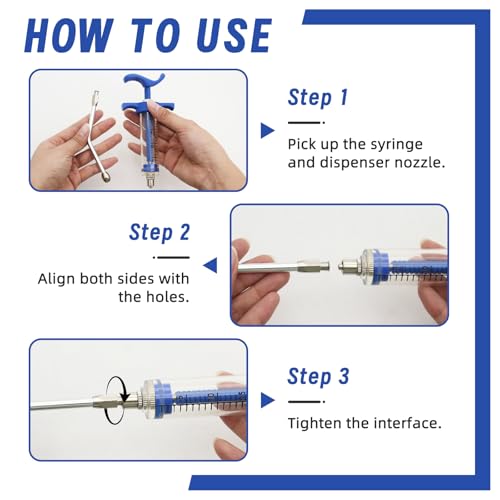 HOW TO USE

Step 1

Pick up the syringe and dispenser nozzle.

Step 2

Align both sides with the holes.

Step 3

Tighten the interface.