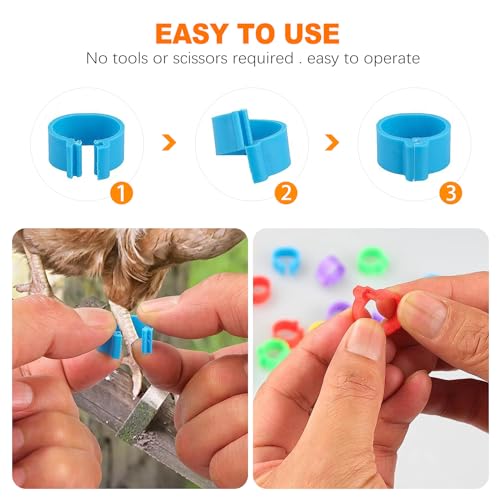 EASY TO USE
No tools or scissors required . easy to operate

1

2

3