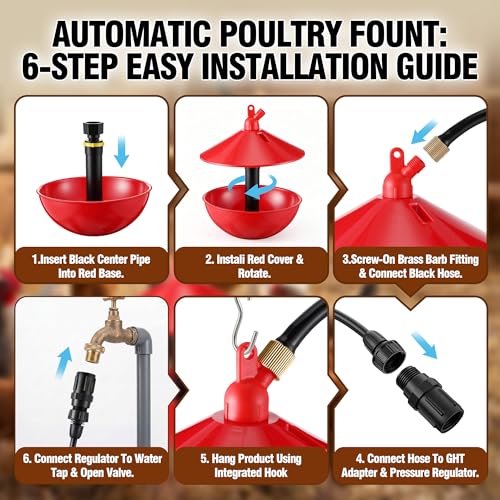 AUTOMATIC POULTRY FOUNT: 6-STEP EASY INSTALLATION GUIDE

1.Insert Black Center Pipe Into Red Base.

2. Instali Red Cover & Rotate.

3.Screw-On Brass Barb Fitting & Connect Black Hose.

6. Connect Regulator To Water Tap & Open Valve.

5. Hang Product Using Integrated Hook

4. Connect Hose To GHT Adapter & Pressure Regulator.