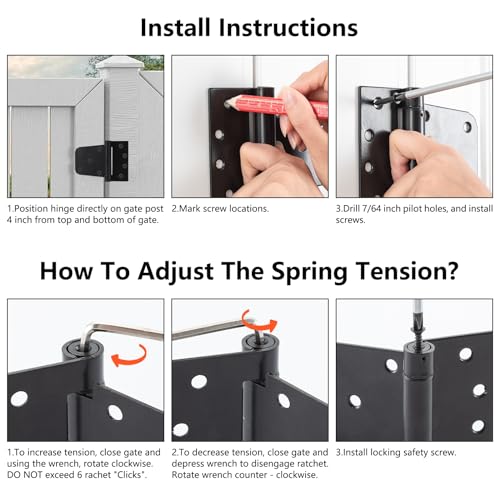 Install Instructions

1.Position hinge directly on gate post 4 inch from top and bottom of gate.

2.Mark screw locations.

3.Drill 7/64 inch pilot holes, and install screws.

How To Adjust The Spring Tension?

1.To increase tension, close gate and using the wrench, rotate clockwise. DO NOT exceed 6 rachet "Clicks".

2.To decrease tension, close gate and depress wrench to disengage ratchet. Rotate wrench counter - clockwise.

3.Install locking safety screw.