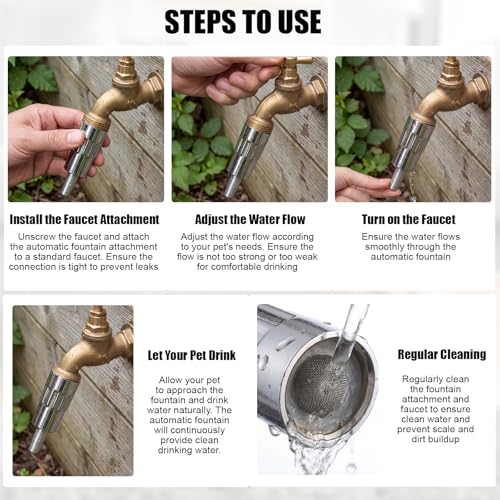 STEPS TO USE

Install the Faucet Attachment

Unscrew the faucet and attach the automatic fountain attachment to a standard faucet. Ensure the connection is tight to prevent leaks

Adjust the Water Flow

Adjust the water flow according to your pet's needs. Ensure the flow is not too strong or too weak for comfortable drinking

Turn on the Faucet

Ensure the water flows smoothly through the automatic fountain

Let Your Pet Drink

Allow your pet to approach the fountain and drink water naturally. The automatic fountain will continuously provide clean drinking water.

Regular Cleaning

Regularly clean the fountain attachment and faucet to ensure clean water and prevent scale and dirt buildup