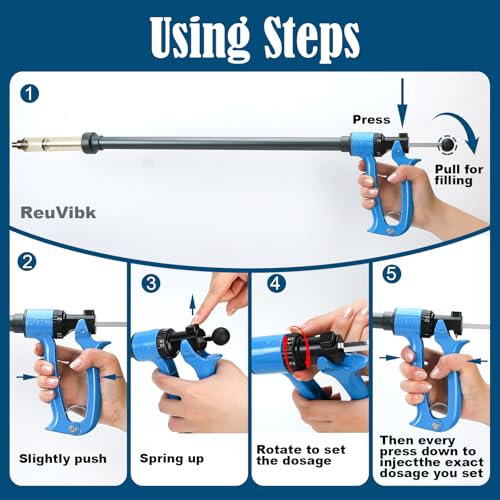 Using Steps

1

Press

Pull for filling

ReuVibk

2

Slightly push

3

Spring up

4

Rotate to set the dosage

5

Then every press down to injectthe exact dosage you set