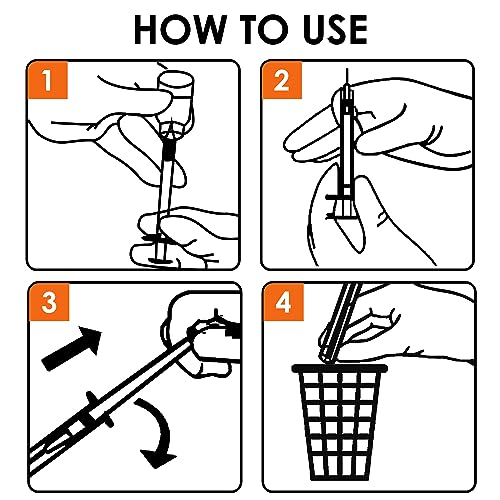 HOW TO USE

1

2

3

4