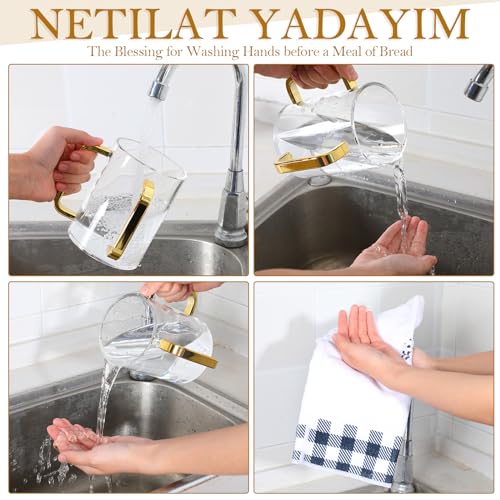 NETILAT YADAYIM
The Blessing for Washing Hands before a Meal of Bread