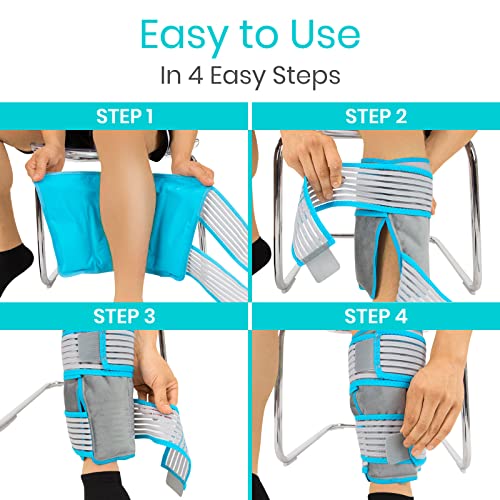 Easy to Use
In 4 Easy Steps

STEP 1

STEP 2

STEP 3

STEP 4