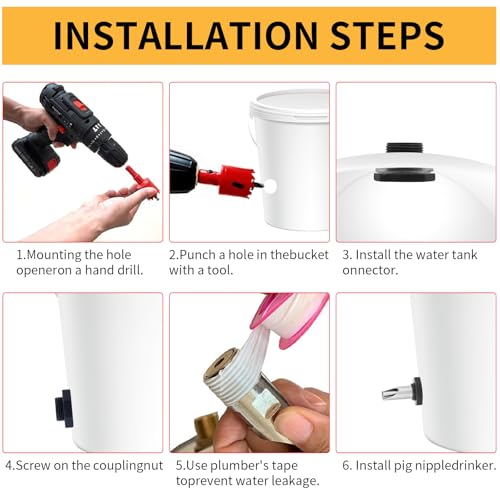 INSTALLATION STEPS

1.Mounting the hole openeron a hand drill.

2.Punch a hole in thebucket with a tool.

3. Install the water tank onnector.

4.Screw on the couplingnut

5.Use plumber's tape toprevent water leakage.

6. Install pig nippledrinker.