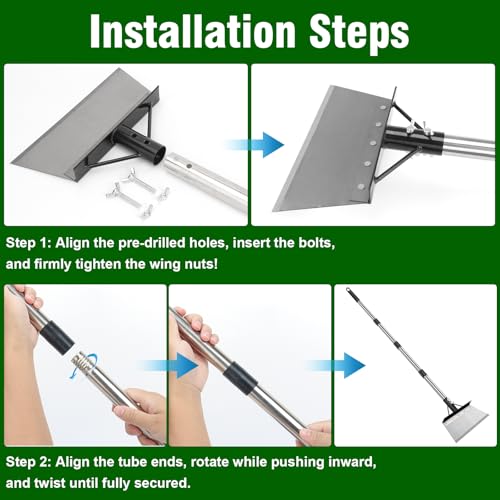 Installation Steps

Step 1: Align the pre-drilled holes, insert the bolts, and firmly tighten the wing nuts!

Step 2: Align the tube ends, rotate while pushing inward, and twist until fully secured.