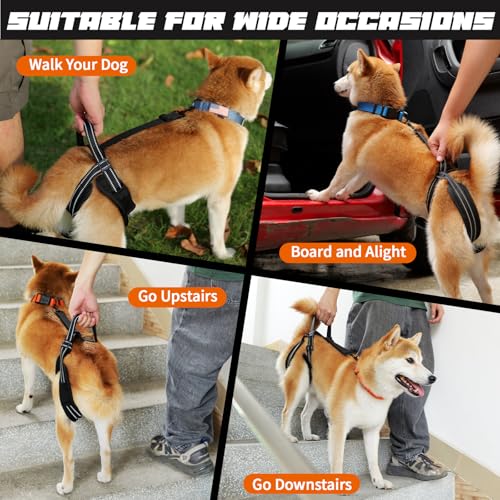 SUITABLE FOR WIDE OCCASIONS

Walk Your Dog

Board and Alight

Go Upstairs

Go Downstairs