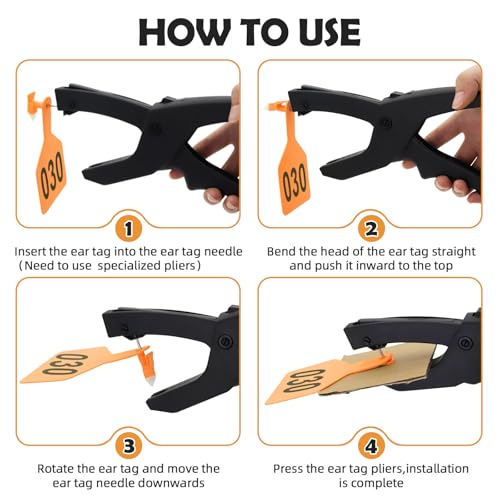 HOW TO USE

030

1

Insert the ear tag into the ear tag needle （Need to use specialized pliers）

030

2

Bend the head of the ear tag straight and push it inward to the top

030

3

Rotate the ear tag and move the ear tag needle downwards

030

4

Press the ear tag pliers,installation is complete