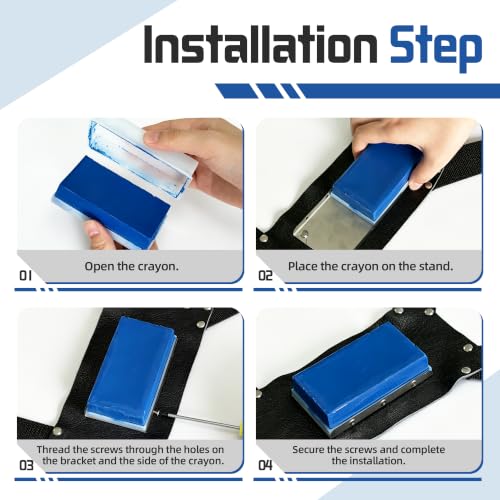 Installation Step

01 Open the crayon.

02 Place the crayon on the stand.

03 Thread the screws through the holes on the bracket and the side of the crayon.

04 Secure the screws and complete the installation.