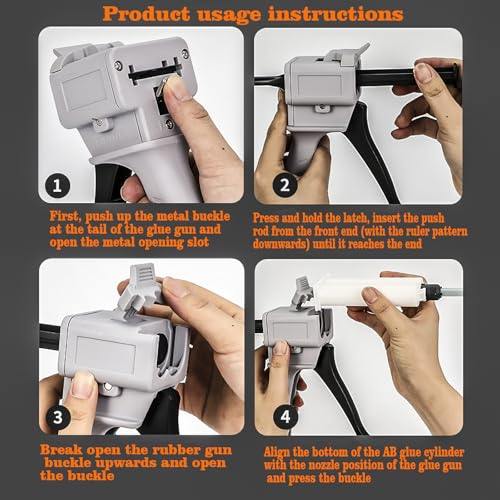 Product usage instructions

1

First, push up the metal buckle at the tail of the glue gun and open the metal opening slot

2

Press and hold the latch, insert the push rod from the front end (with the ruler pattern downwards) until it reaches the end

3

Break open the rubber gun buckle upwards and open the buckle

4

Align the bottom of the AB glue cylinder with the nozzle position of the glue gun and press the buckle