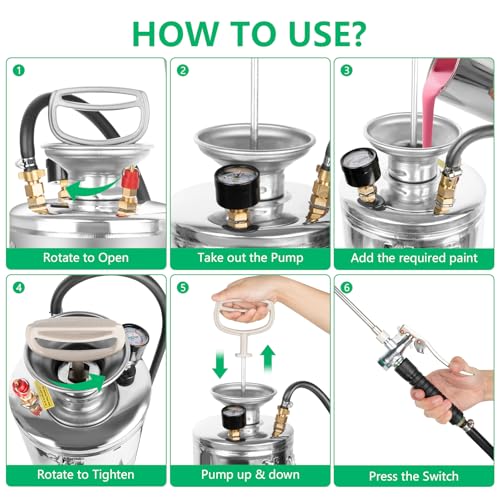 HOW TO USE?

1
Rotate to Open

2
Take out the Pump

3
Add the required paint

4
Rotate to Tighten

5
Pump up & down

6
Press the Switch