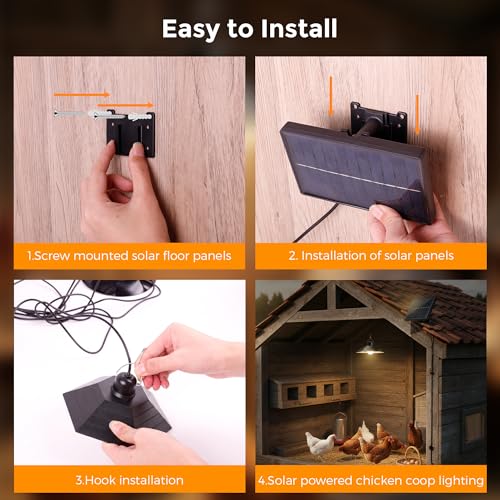 Easy to Install

1.Screw mounted solar floor panels

2. Installation of solar panels

3.Hook installation

4.Solar powered chicken coop lighting