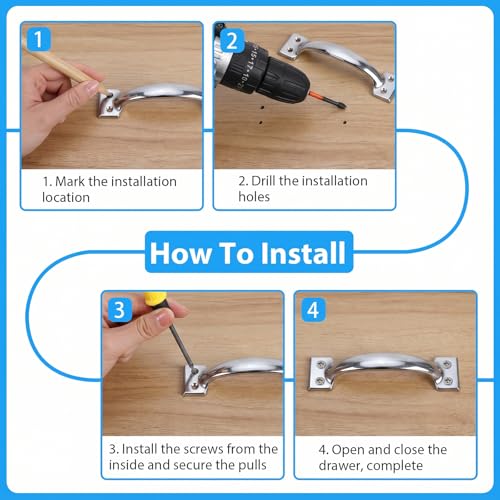 1

1. Mark the installation location

2

2. Drill the installation holes

How To Install

3

3. Install the screws from the inside and secure the pulls

4

4. Open and close the drawer, complete