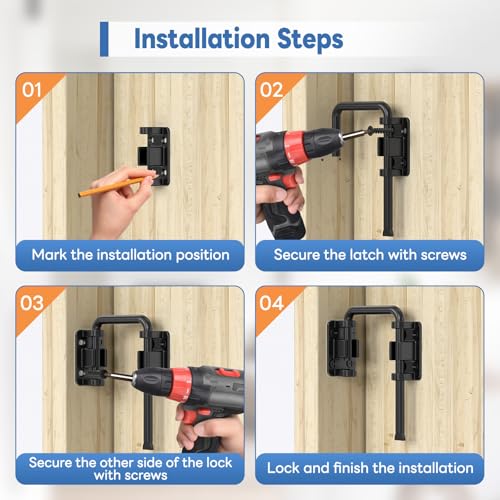 Installation Steps

01

Mark the installation position

02

Secure the latch with screws

03

Secure the other side of the lock with screws

04

Lock and finish the installation