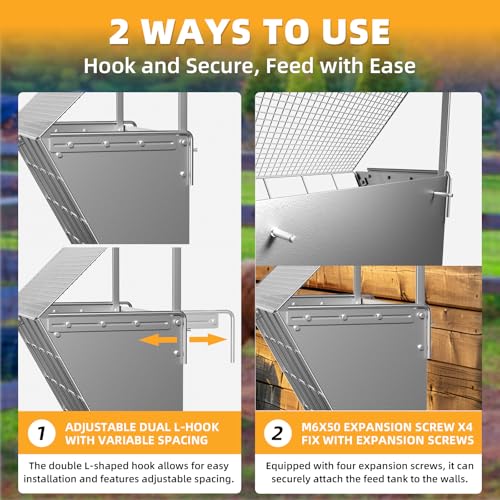 2 WAYS TO USE

Hook and Secure, Feed with Ease

1 ADJUSTABLE DUAL L-HOOK WITH VARIABLE SPACING

The double L-shaped hook allows for easy installation and features adjustable spacing.

2 M6X50 EXPANSION SCREW X4 FIX WITH EXPANSION SCREWS

Equipped with four expansion screws, it can securely attach the feed tank to the walls.