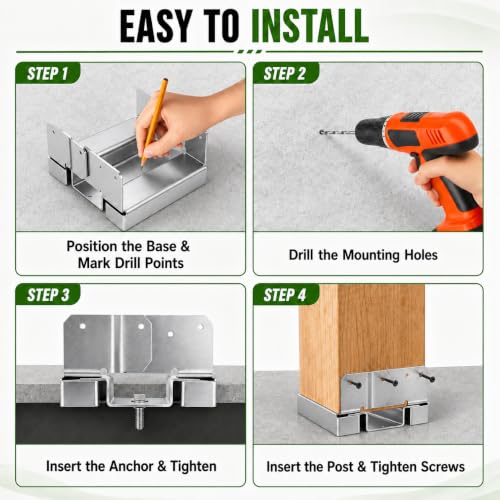 EASY TO INSTALL

STEP 1

Position the Base & Mark Drill Points

STEP 2

Drill the Mounting Holes

STEP 3

Insert the Anchor & Tighten

STEP 4

Insert the Post & Tighten Screws