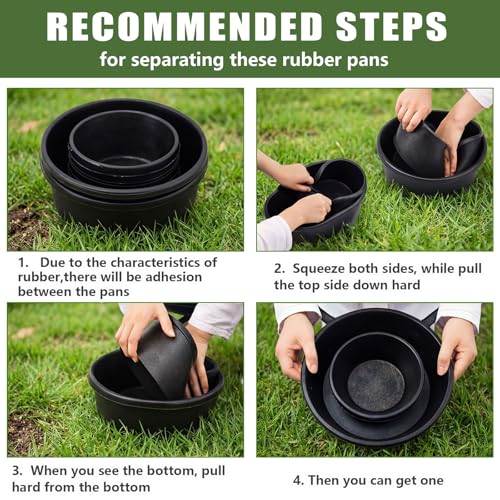 RECOMMENDED STEPS
for separating these rubber pans

1. Due to the characteristics of rubber,there will be adhesion between the pans

2. Squeeze both sides, while pull the top side down hard

3. When you see the bottom, pull hard from the bottom

4. Then you can get one