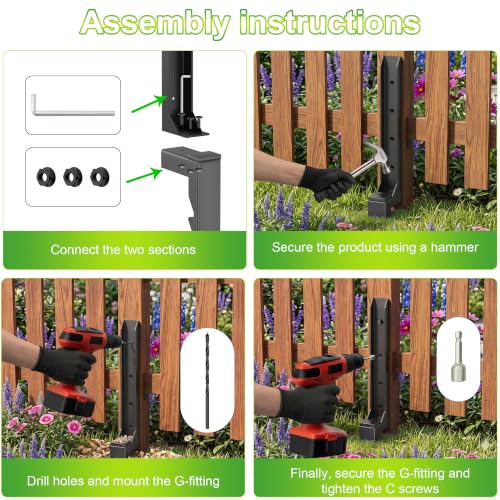 Assembly instructions

Connect the two sections

Secure the product using a hammer

Drill holes and mount the G-fitting

Finally, secure the G-fitting and tighten the C screws