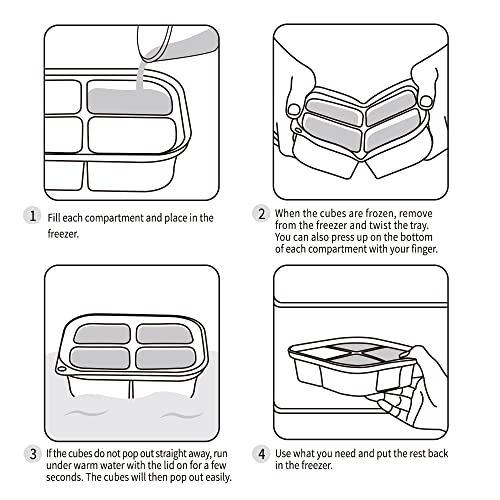 1 Fill each compartment and place in the freezer.

2 When the cubes are frozen, remove from the freezer and twist the tray. You can also press up on the bottom of each compartment with your finger.

3 If the cubes do not pop out straight away, run under warm water with the lid on for a few seconds. The cubes will then pop out easily.

4 Use what you need and put the rest back in the freezer.