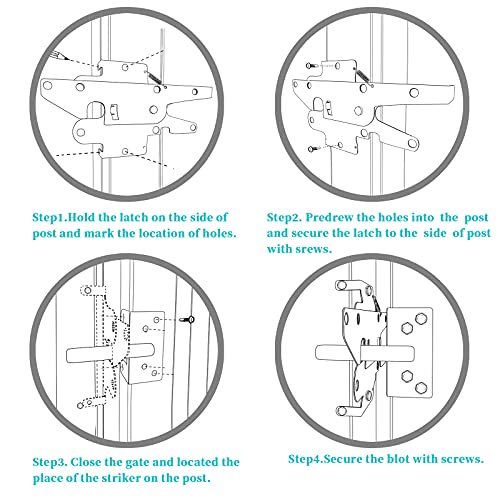 Step1.Hold the latch on the side of post and mark the location of holes.

Step2. Predrew the holes into the post and secure the latch to the side of post with srews.

Step3. Close the gate and located the place of the striker on the post.

Step4.Secure the blot with screws.