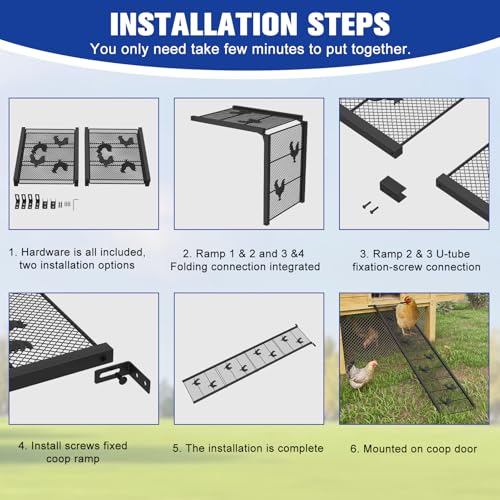 INSTALLATION STEPS
You only need take few minutes to put together.

1. Hardware is all included, two installation options

2. Ramp 1 & 2 and 3 &4 Folding connection integrated

3. Ramp 2 & 3 U-tube fixation-screw connection

4. Install screws fixed coop ramp

5. The installation is complete

6. Mounted on coop door