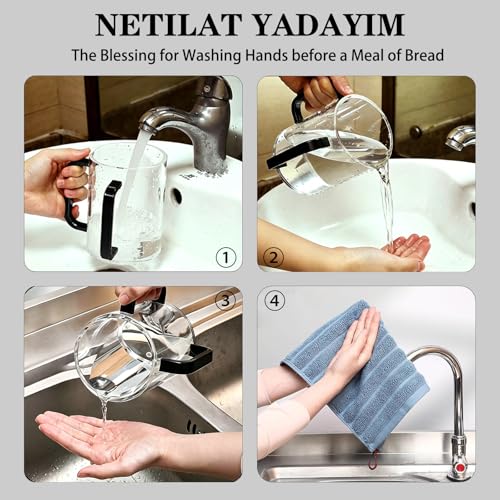 NETILAT YADAYIM

The Blessing for Washing Hands before a Meal of Bread

①

②

③

④