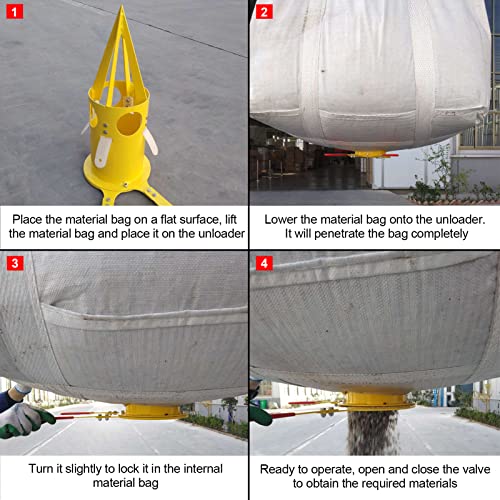 1

Place the material bag on a flat surface, lift the material bag and place it on the unloader

2

Lower the material bag onto the unloader. It will penetrate the bag completely

3

Turn it slightly to lock it in the internal material bag

4

Ready to operate, open and close the valve to obtain the required materials