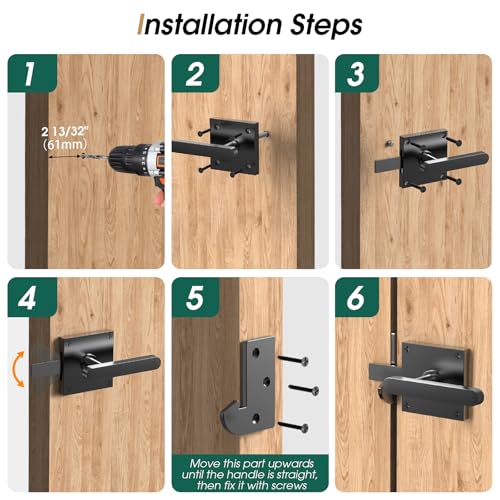 Installation Steps

1

2 13/32" (61mm)

2

3

4

5

Move this part upwards until the handle is straight, then fix it with screws

6