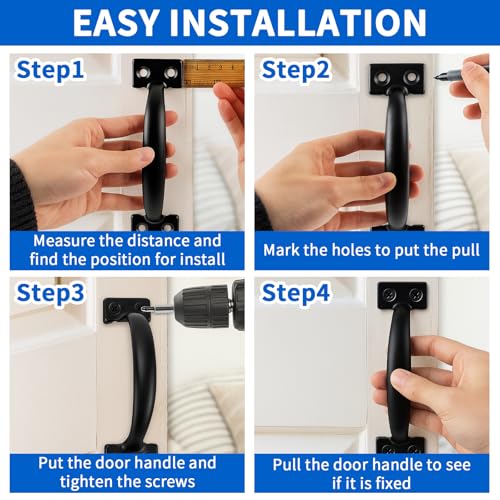 EASY INSTALLATION

Step1

Measure the distance and find the position for install

Step2

Mark the holes to put the pull

Step3

Put the door handle and tighten the screws

Step4

Pull the door handle to see if it is fixed