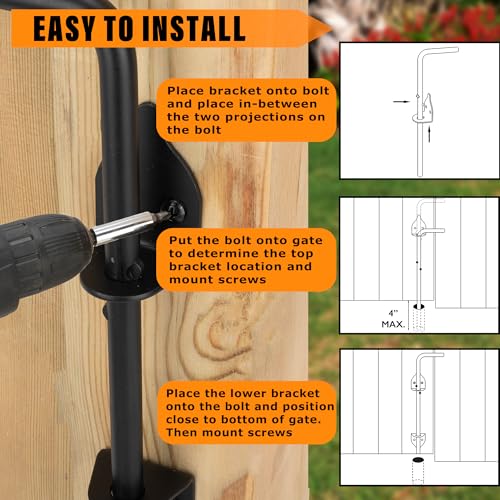 EASY TO INSTALL

Place bracket onto bolt and place in-between the two projections on the bolt

Put the bolt onto gate to determine the top bracket location and mount screws

4"
MAX.

Place the lower bracket onto the bolt and position close to bottom of gate. Then mount screws