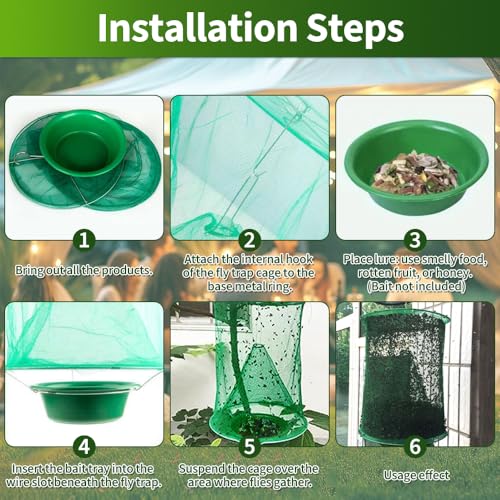 Installation Steps

1
Bring out all the products.

2
Attach the internal hook of the fly trap cage to the base metal ring.

3
Place lure: use smelly food, rotten fruit, or honey. (Bait not included)

4
Insert the bait tray into the wire slot beneath the fly trap.

5
Suspend the cage over the area where flies gather.

6
Usage effect