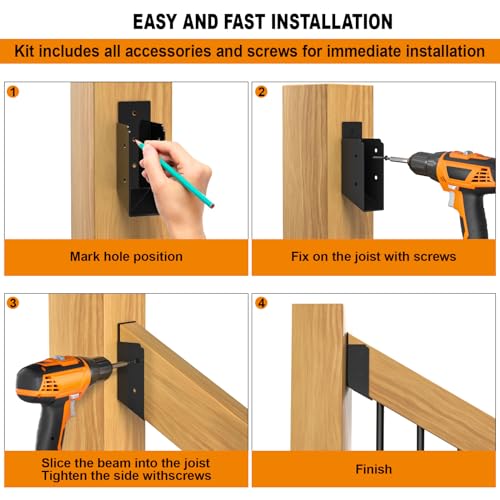 EASY AND FAST INSTALLATION

Kit includes all accessories and screws for immediate installation

1

Mark hole position

2

Fix on the joist with screws

3

Slice the beam into the joist
Tighten the side withscrews

4

Finish