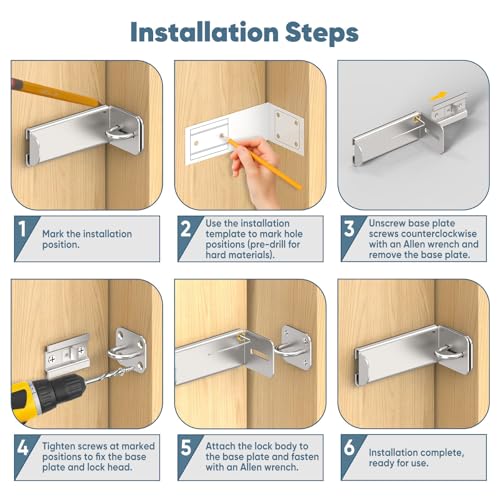 Installation Steps

1 Mark the installation position.

2 Use the installation template to mark hole positions (pre-drill for hard materials).

3 Unscrew base plate screws counterclockwise with an Allen wrench and remove the base plate.

4 Tighten screws at marked positions to fix the base plate and lock head.

5 Attach the lock body to the base plate and fasten with an Allen wrench.

6 Installation complete, ready for use.